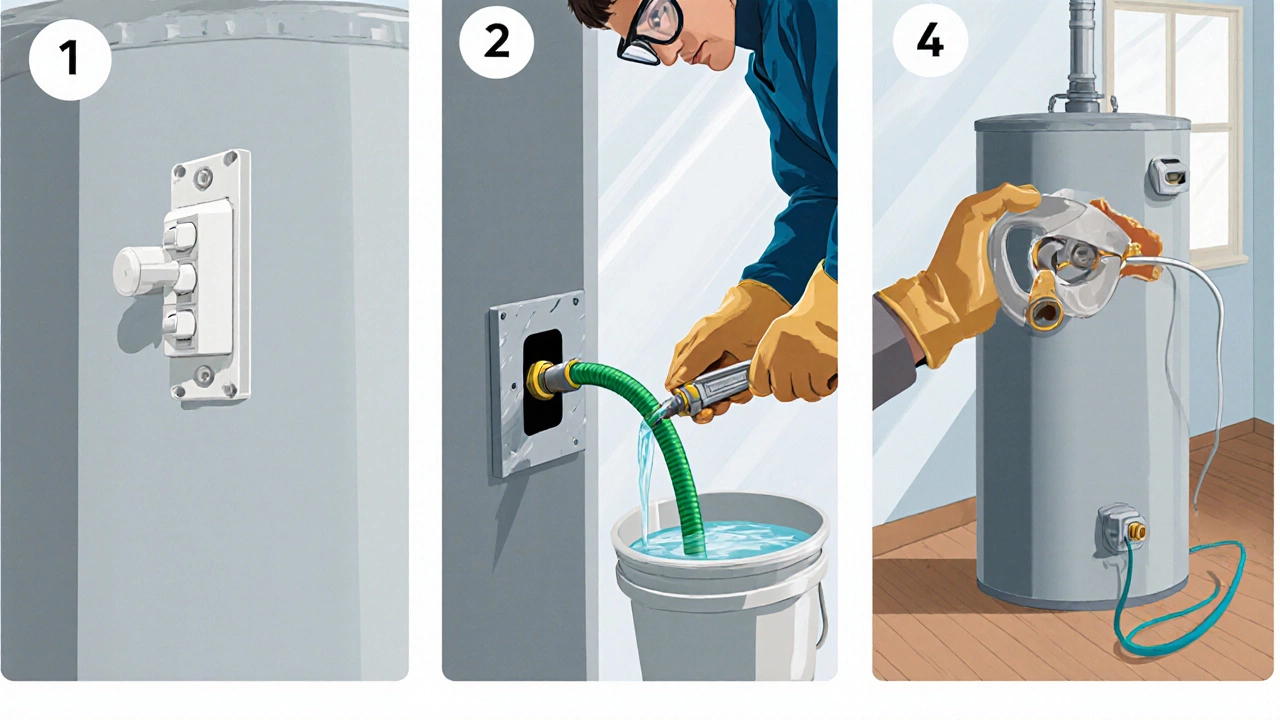 1

2

4