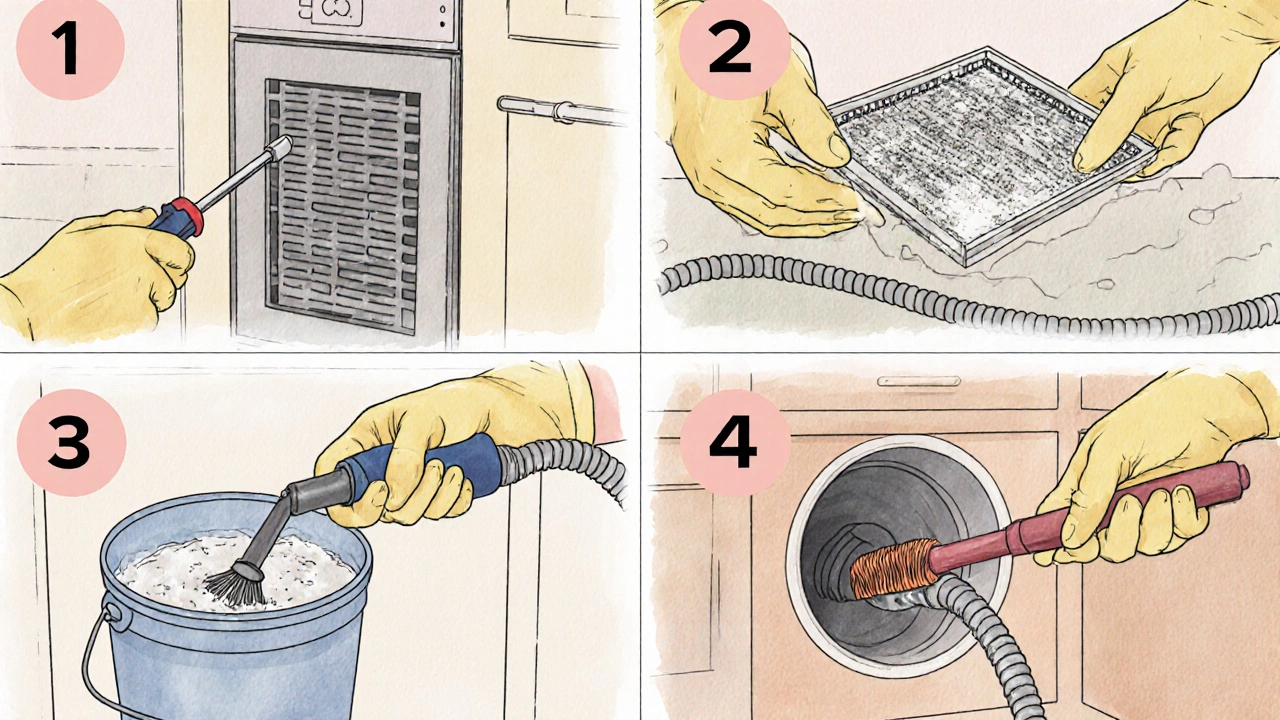 1

2

3

4